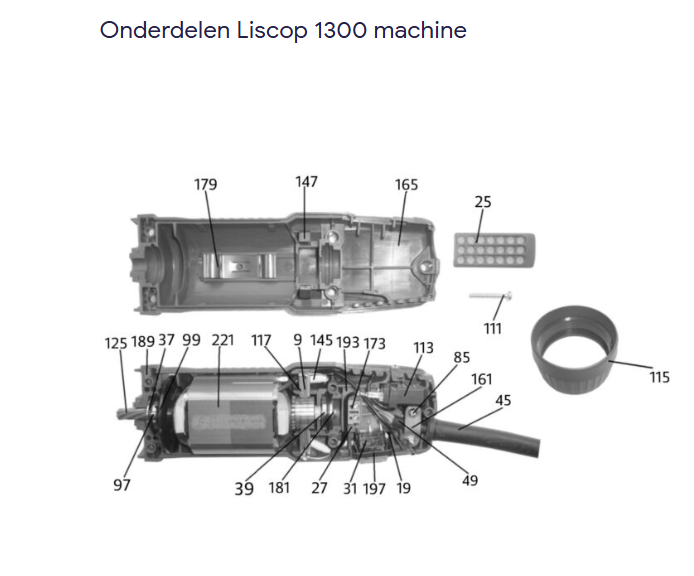 Onderdelen Liscop 1300 machine

179
147
165
25
111
115
125 189 37 99 221
117 9 145 193 173
113
85
161
45
97
39 181 27 31 197 19
49